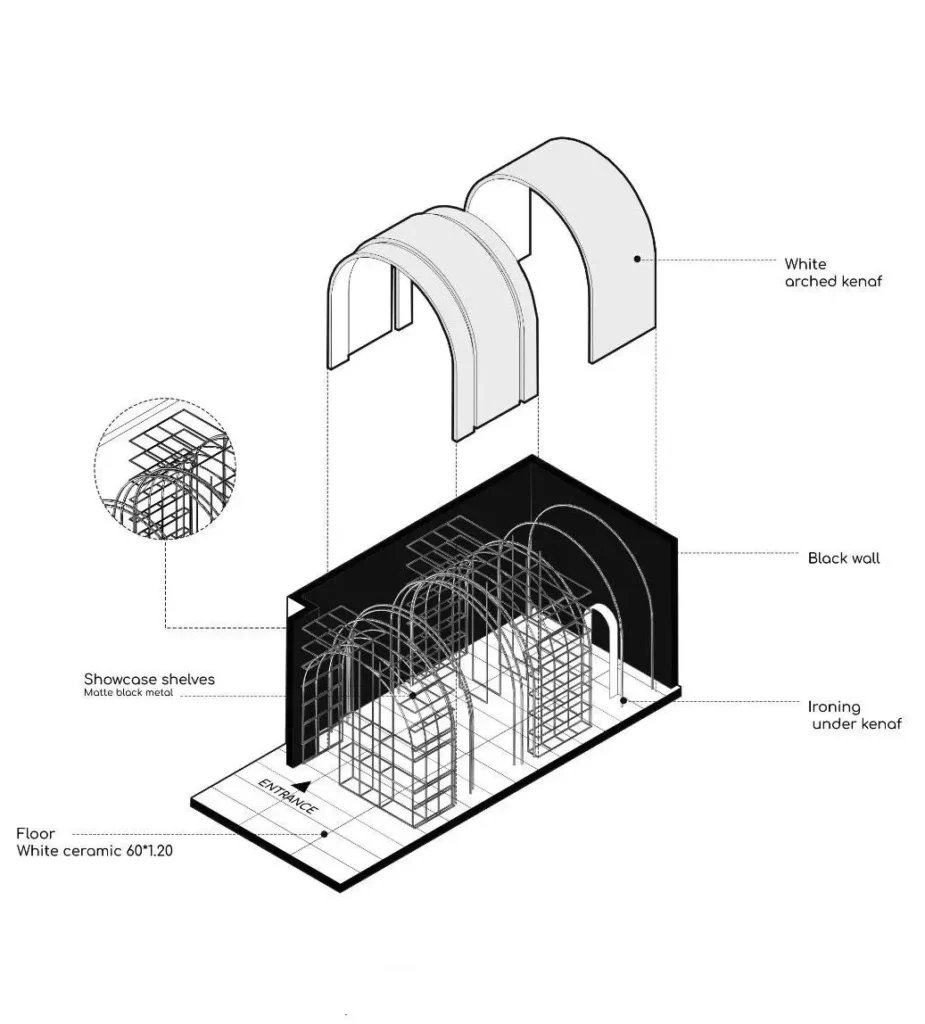 White
arched kenaf

Black wall

Showcase shelves
Matte black metal

Ironing
under kenaf

ENTRANCE

Floor
White ceramic 60*1.20